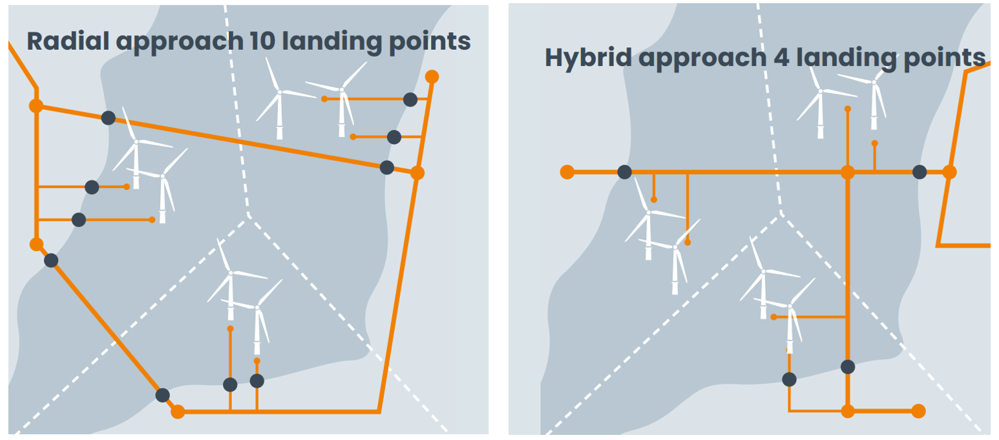 Radial approach 10 landing points

Hybrid approach 4 landing points